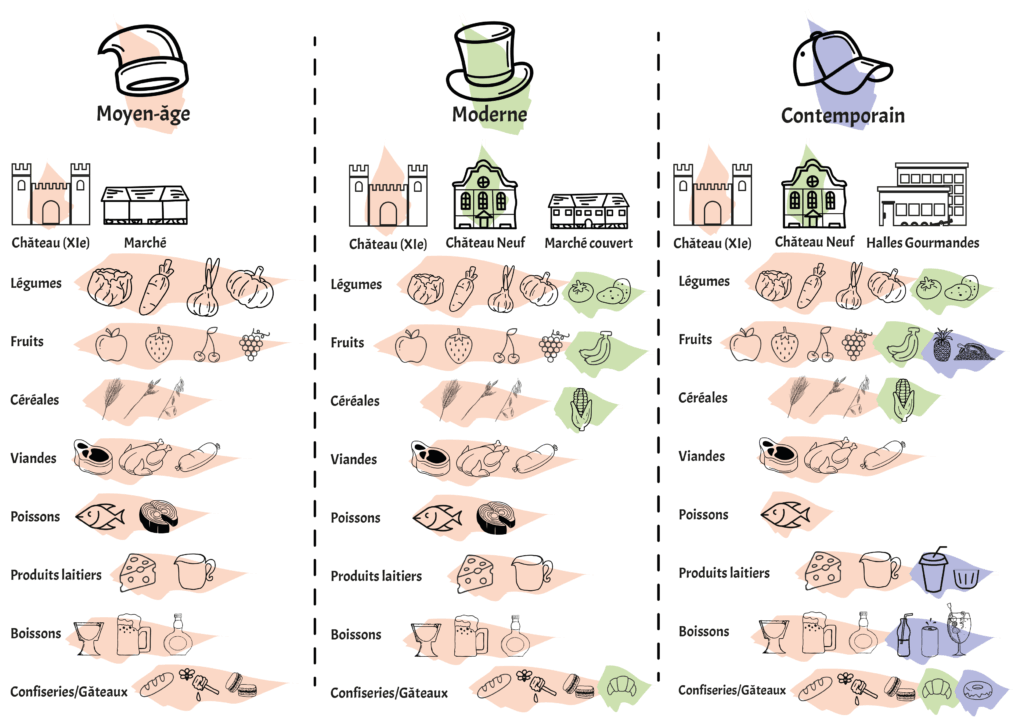 Moyen-âge

Château (XIe)
Marché

Légumes
Fruits
Céréales
Viandes
Poissons
Produits laitiers
Boissons
Confiseries/Gâteaux

Moderne

Château (XIe)
Château Neuf
Marché couvert

Légumes
Fruits
Céréales
Viandes
Poissons
Produits laitiers
Boissons
Confiseries/Gâteaux

Contemporain

Château (XIe)
Château Neuf
Halles Gourmandes

Légumes
Fruits
Céréales
Viandes
Poissons
Produits laitiers
Boissons
Confiseries/Gâteaux